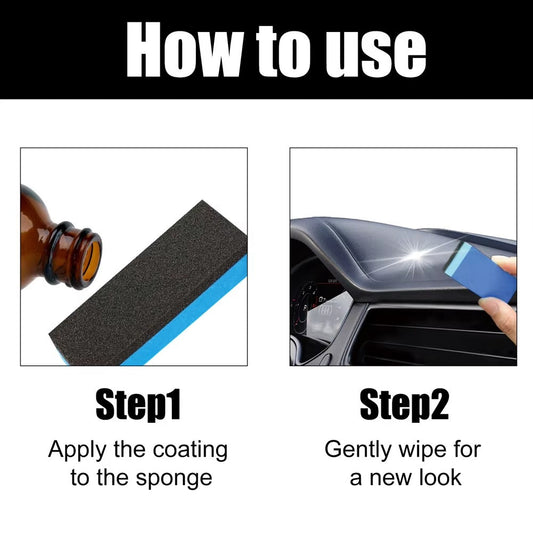 How to use

Step1

Apply the coating to the sponge

Step2

Gently wipe for a new look