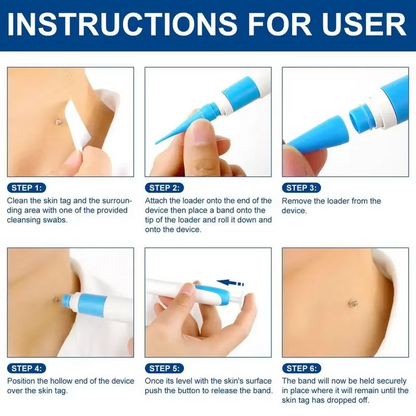 INSTRUCTIONS FOR USER

STEP 1:
Clean the skin tag and the surrounding area with one of the provided cleansing swabs.

STEP 2:
Attach the loader onto the end of the device then place a band onto the tip of the loader and roll it down and onto the device.

STEP 3:
Remove the loader from the device.

STEP 4:
Position the hollow end of the device over the skin tag.

STEP 5:
Once its level with the skin's surface push the button to release the band.

STEP 6:
The band will now be held securely in place where it will remain until the skin tag has dropped off.