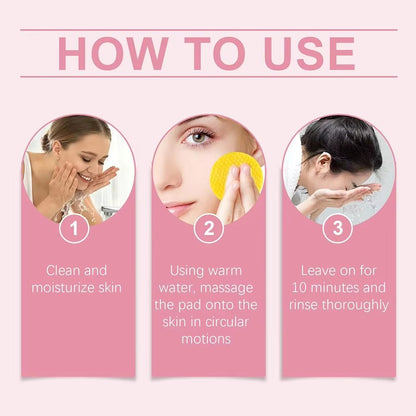 HOW TO USE

1

Clean and moisturize skin

2

Using warm water, massage the pad onto the skin in circular motions

3

Leave on for 10 minutes and rinse thoroughly